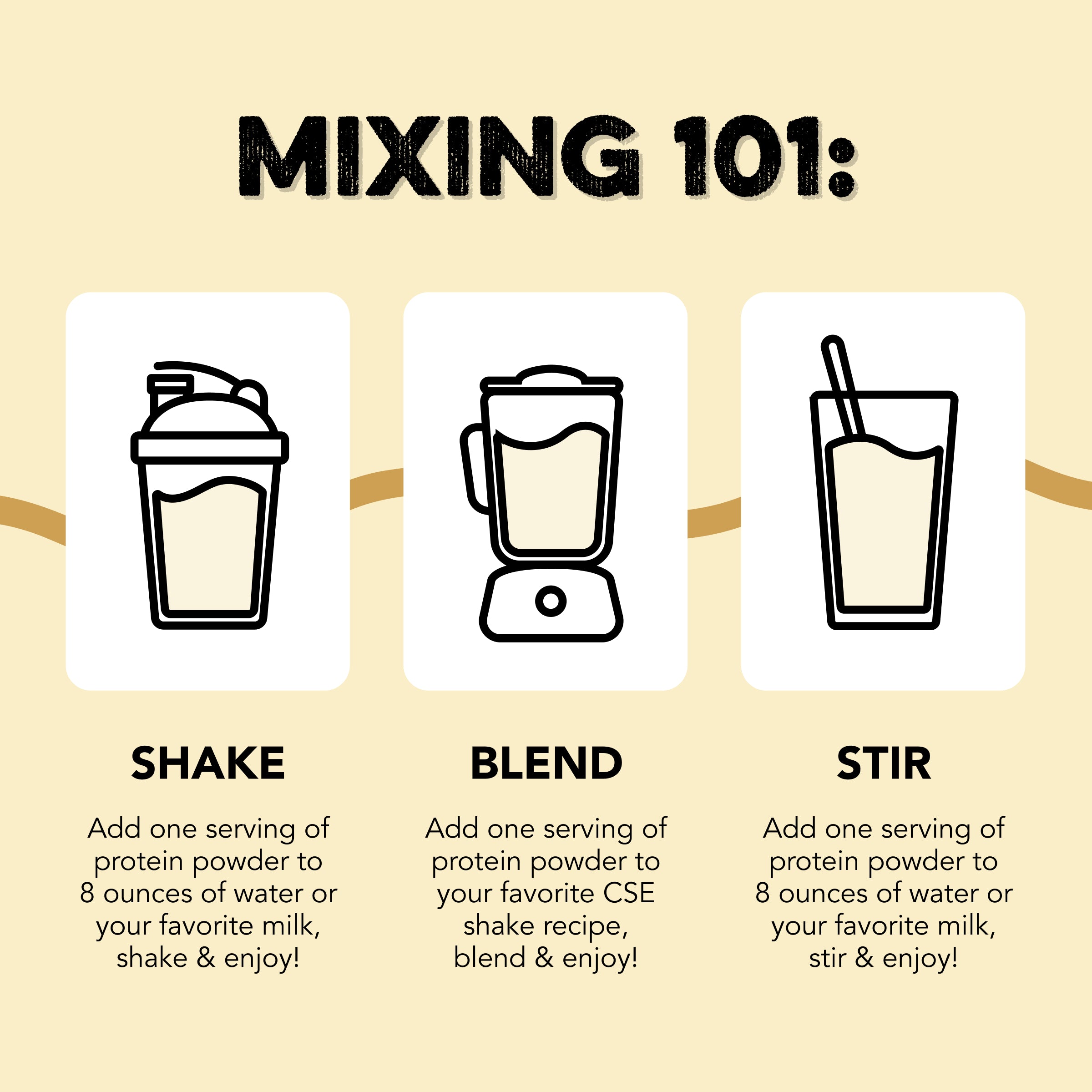 MIXING 101:

SHAKE

Add one serving of protein powder to 8 ounces of water or your favorite milk, shake & enjoy!

BLEND

Add one serving of protein powder to your favorite CSE shake recipe, blend & enjoy!

STIR

Add one serving of protein powder to 8 ounces of water or your favorite milk, stir & enjoy!